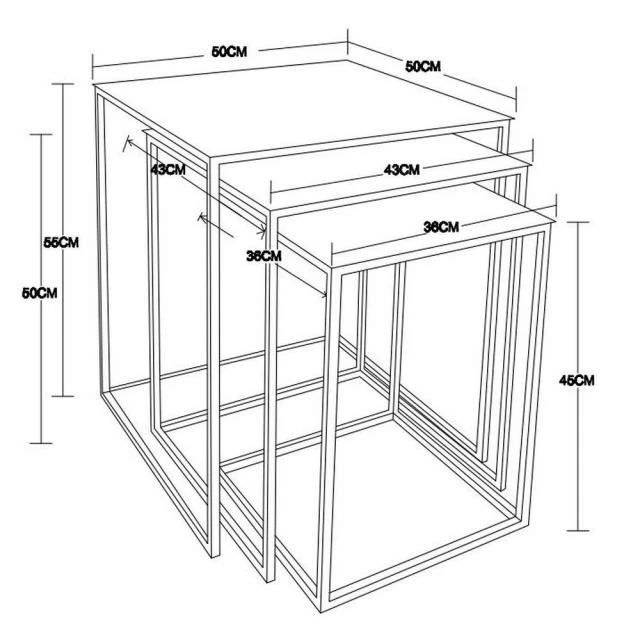 50CM
50CM
43CM
43CM
36CM
36CM
55CM
50CM
45CM